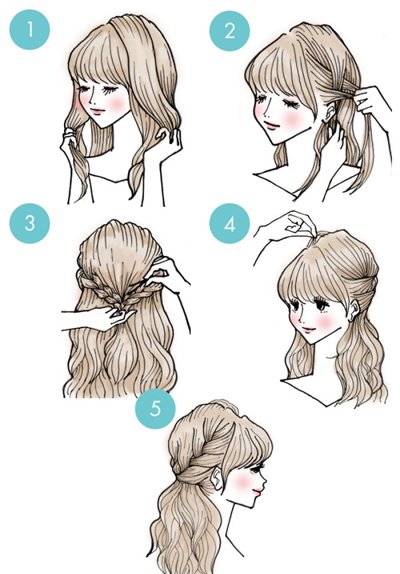 1

2

3

4

5