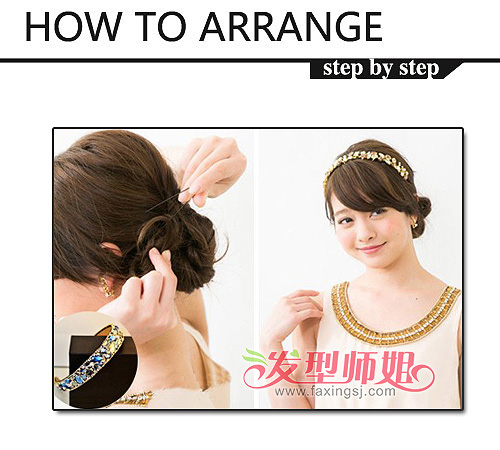 HOW TO ARRANGE

step by step

发型师姐
www.faxingsj.com